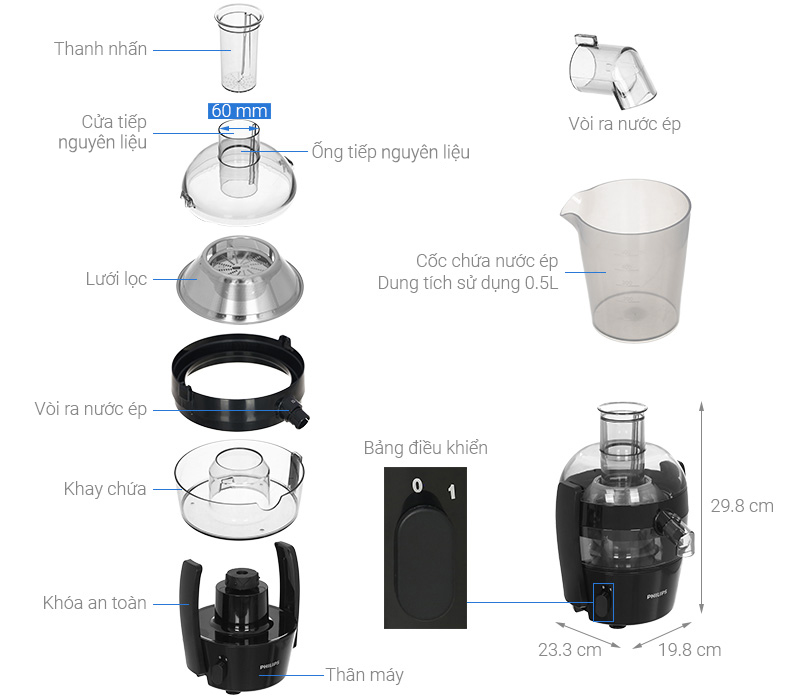 Thanh nhấn

60 mm

Cửa tiếp nguyên liệu

Ống tiếp nguyên liệu

Lưới lọc

Vòi ra nước ép

Khay chứa

Khóa an toàn

PHILIPS

Thân máy

Vòi ra nước ép

Cốc chứa nước ép
Dung tích sử dụng 0.5L

Bảng điều khiển

0 1

PHILIPS

29.8 cm

23.3 cm

19.8 cm